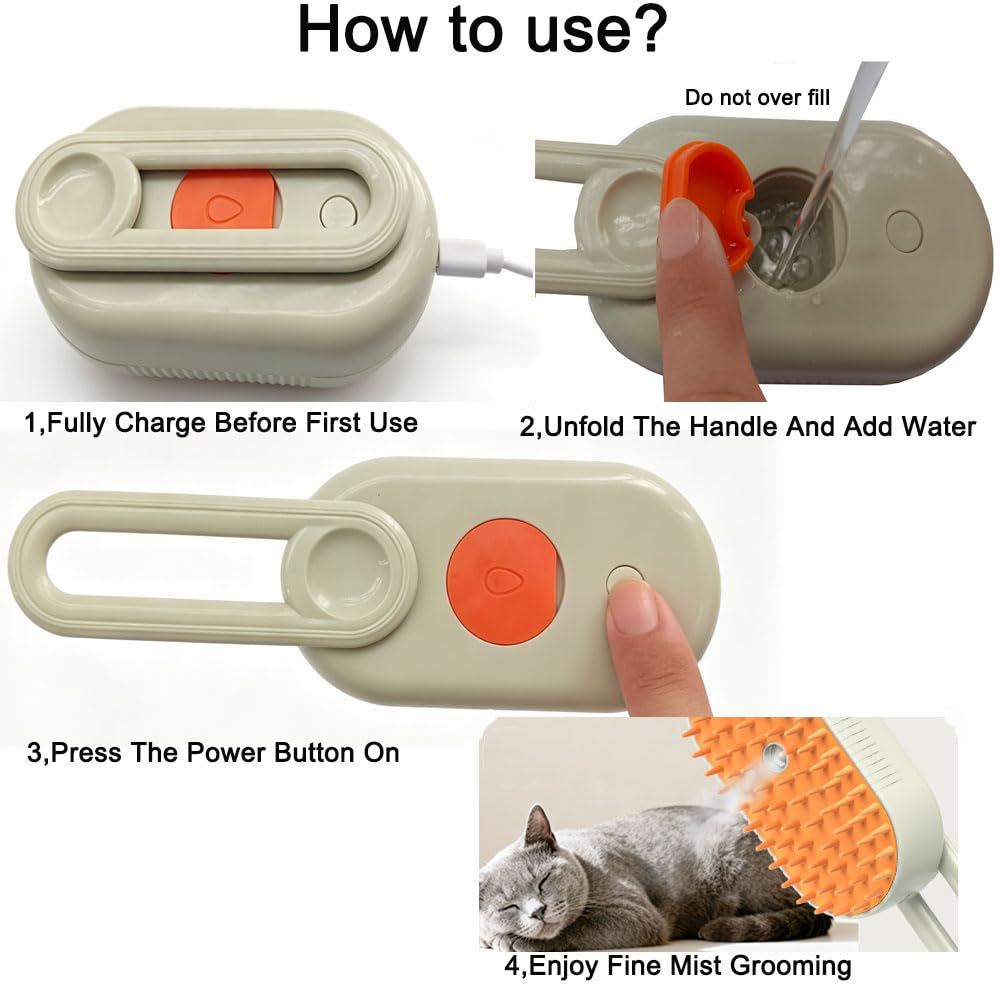 How to use?

Do not over fill

1,Fully Charge Before First Use

2,Unfold The Handle And Add Water

3,Press The Power Button On

4,Enjoy Fine Mist Grooming