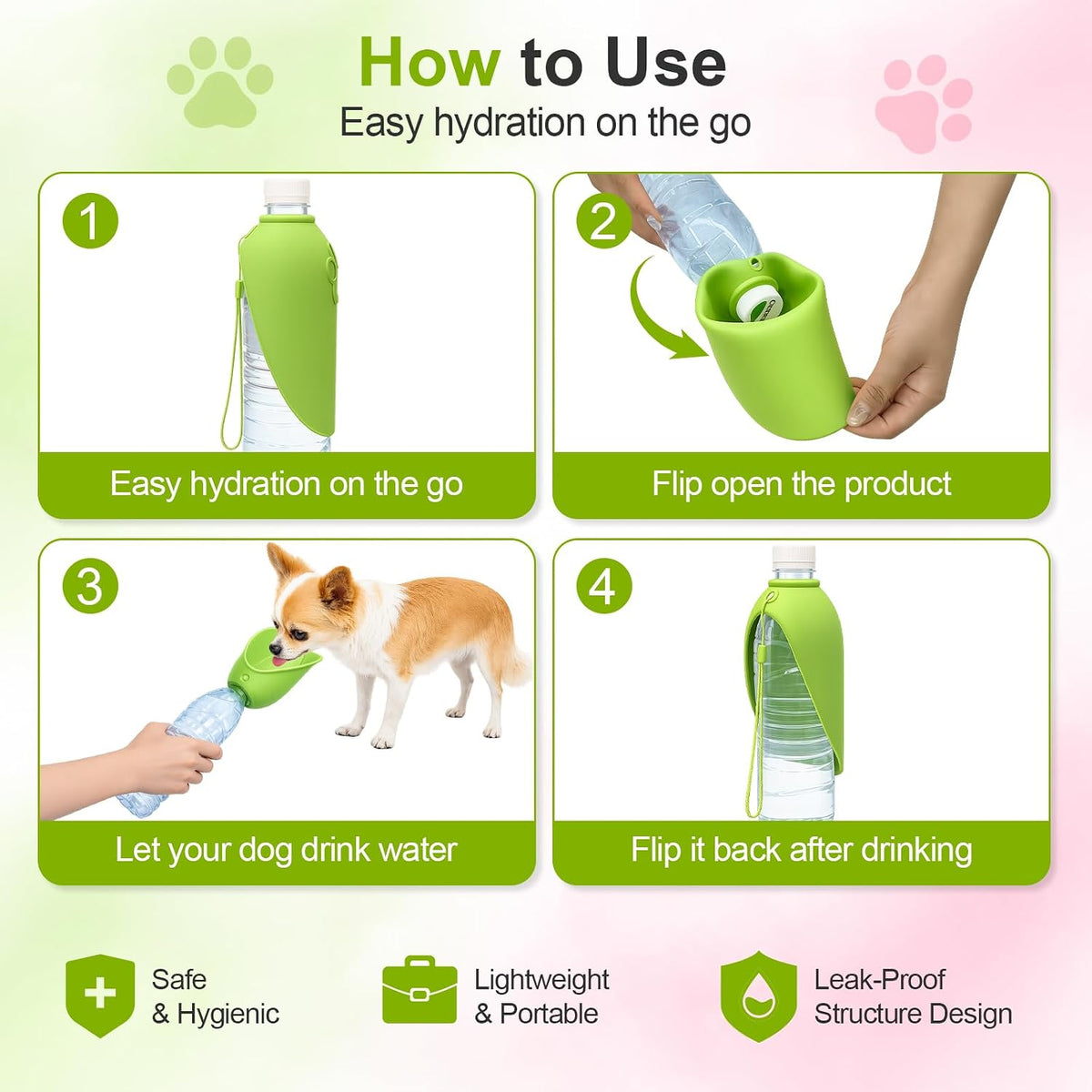 How to Use
Easy hydration on the go

1
Easy hydration on the go

2
Flip open the product

3
Let your dog drink water

4
Flip it back after drinking

Safe & Hygienic

Lightweight & Portable

Leak-Proof Structure Design